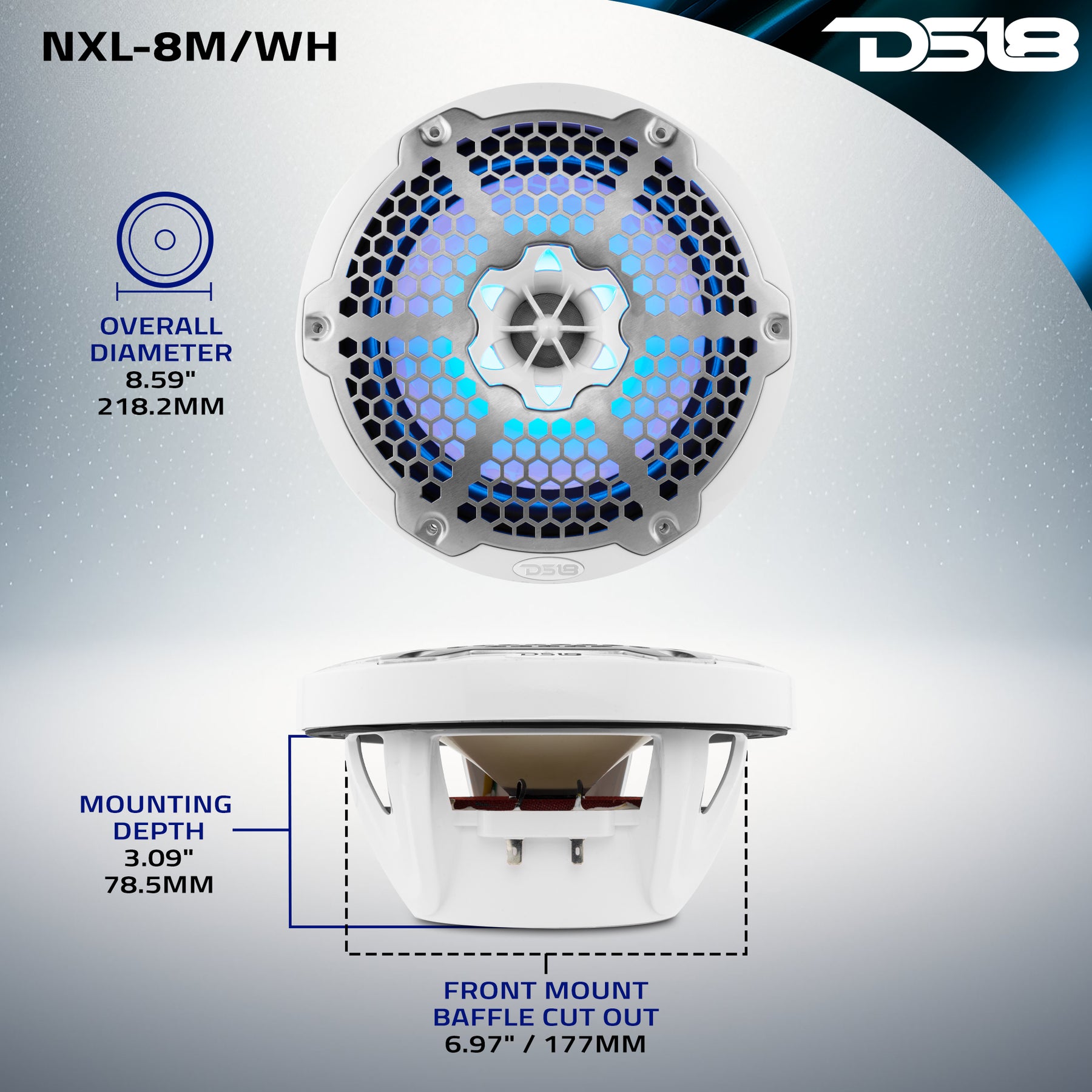 NXL-8M/WH

DS18

OVERALL DIAMETER
8.59"
218.2MM

DS18

DS18

MOUNTING DEPTH
3.09"
78.5MM

FRONT MOUNT BAFFLE CUT OUT
6.97" / 177MM