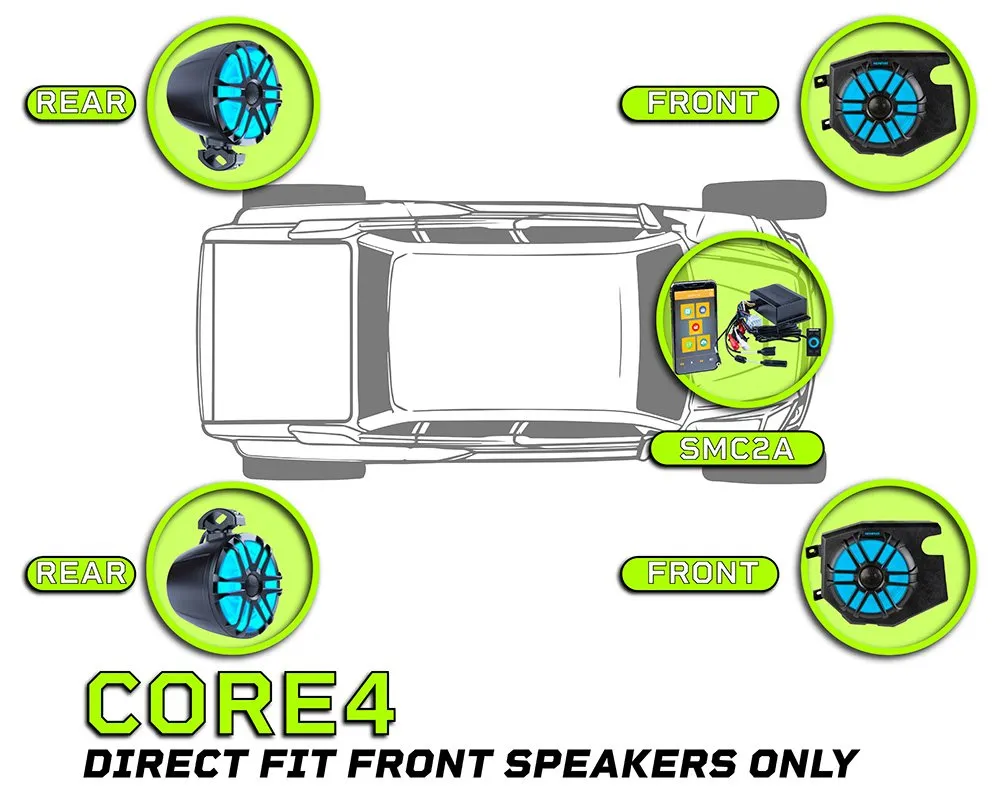 REAR

FRONT

SMC2A

REAR

FRONT

CORE4
DIRECT FIT FRONT SPEAKERS ONLY